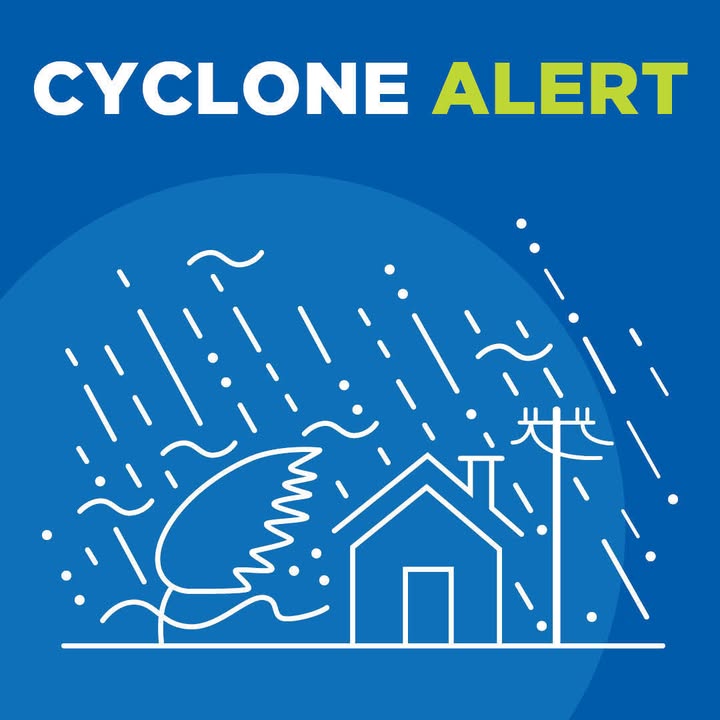 CYCLONE ALERT